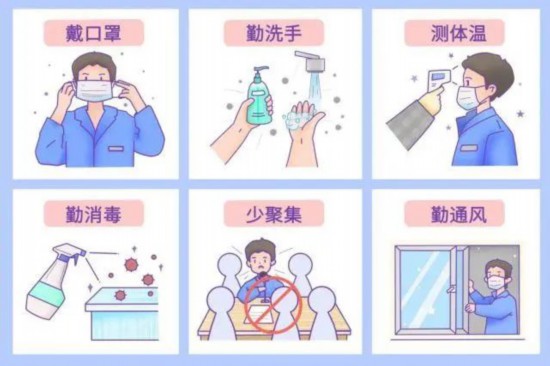 戴口罩

勤洗手

测体温

勤消毒

少聚集

勤通风